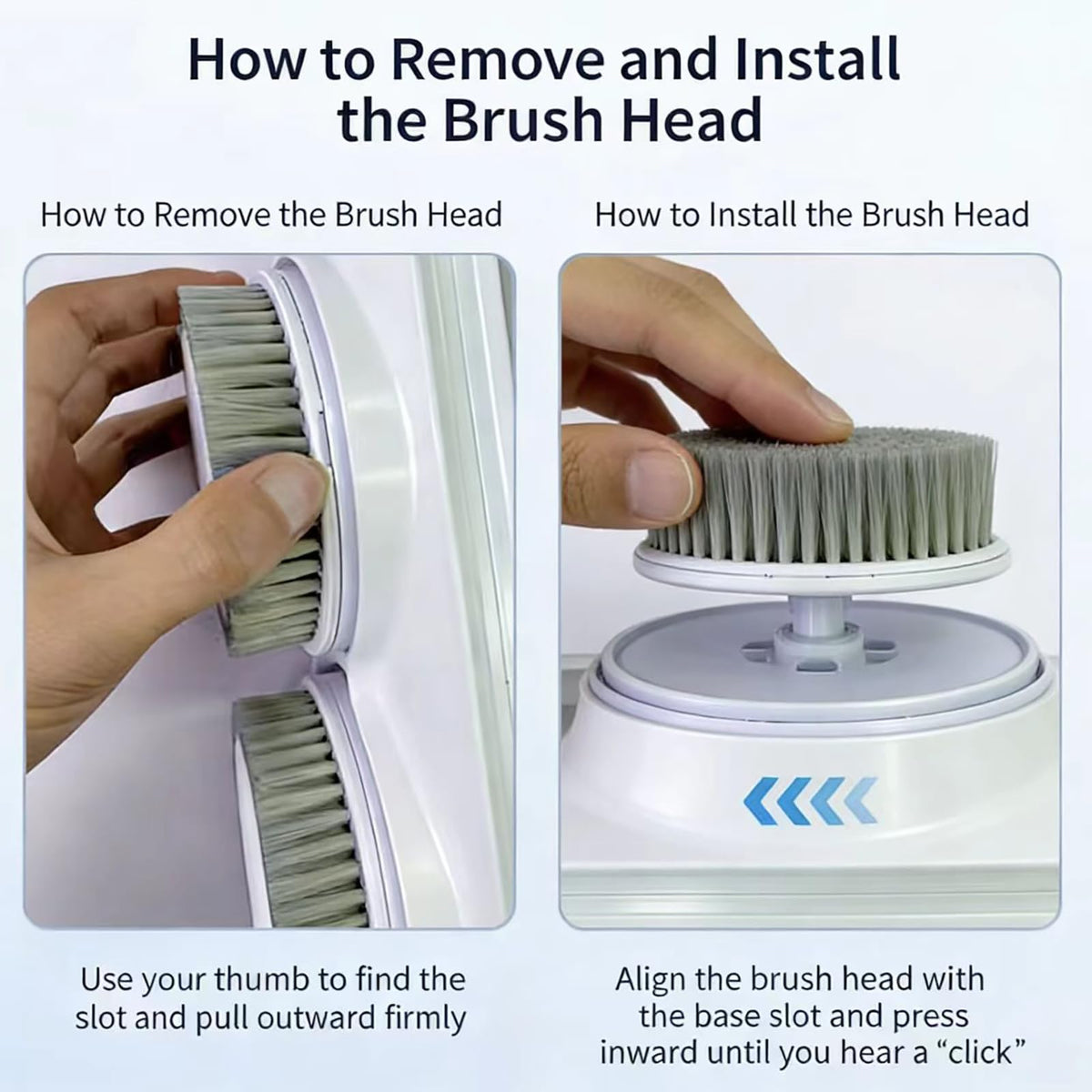 How to Remove and Install the Brush Head

How to Remove the Brush Head

Use your thumb to find the slot and pull outward firmly

How to Install the Brush Head

Align the brush head with the base slot and press inward until you hear a “click”